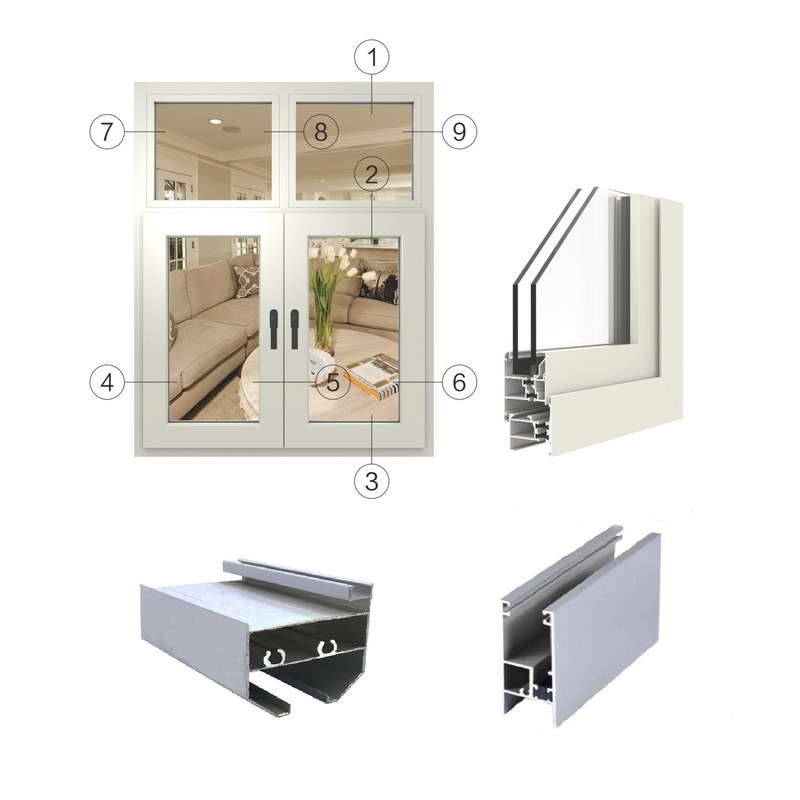 1
7
8
9
2
4
5
6
3